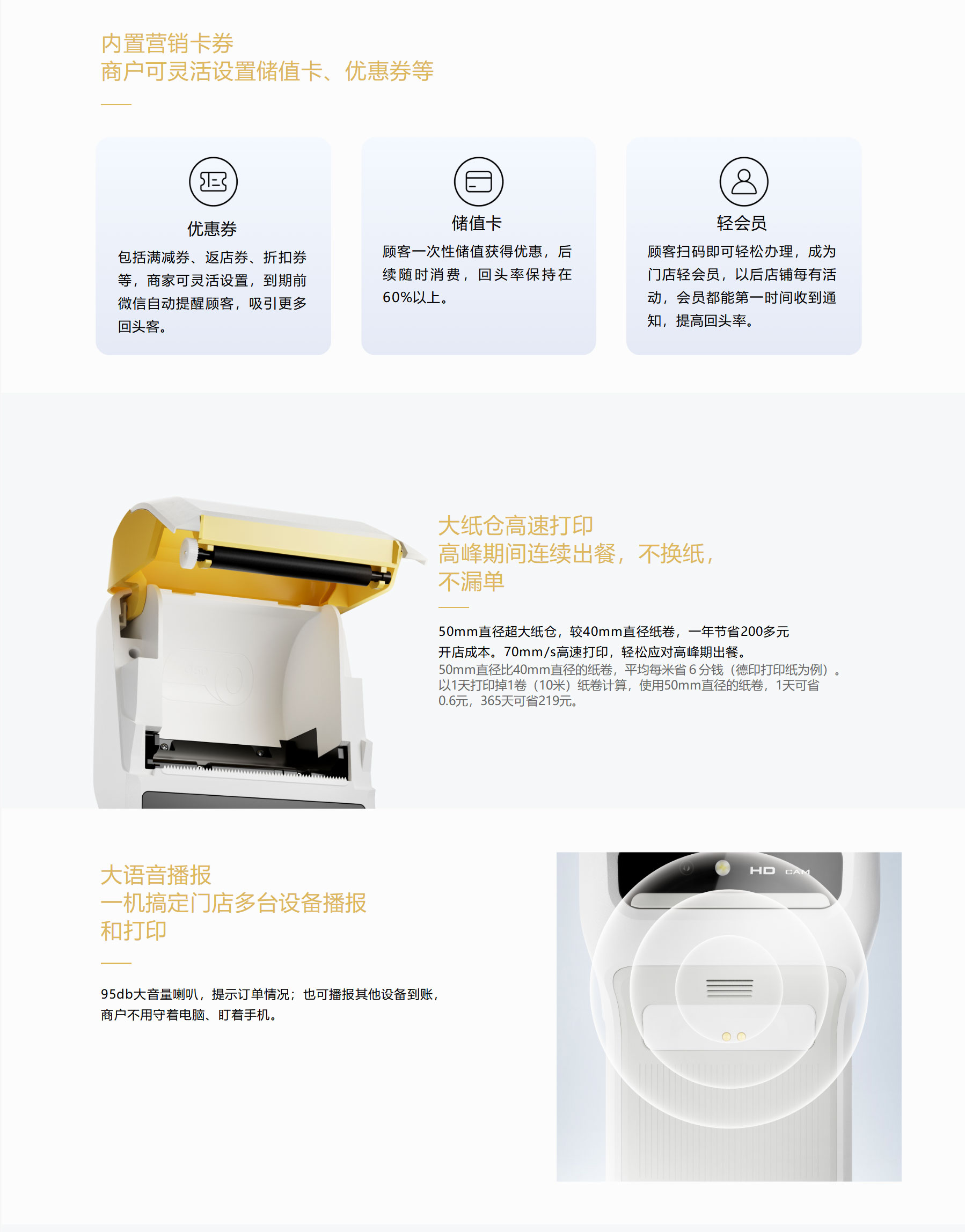 内置营销卡券
商户可灵活设置储值卡、优惠券等

优惠券
包括满减券、返店券、折扣券等，商家可灵活设置，到期前微信自动提醒顾客，吸引更多回头客。

储值卡
顾客一次性储值获得优惠，后续随时消费，回头率保持在60%以上。

轻会员
顾客扫码即可轻松办理，成为门店轻会员，以后店铺每有活动，会员都能第一时间收到通知，提高回头率。

大纸仓高速打印
高峰期间连续出餐，不换纸，不漏单

50mm直径超大纸仓，较40mm直径纸卷，一年节省200多元开店成本。70mm/s高速打印，轻松应对高峰期出餐。
50mm直径比40mm直径的纸卷，平均每米省 6 分钱（德印打印纸为例）。以1天打印掉1卷（10米）纸卷计算，使用50mm直径的纸卷，1天可省0.6元，365天可省219元。

大语音播报
一机搞定门店多台设备播报和打印

95db大音量喇叭，提示订单情况；也可播报其他设备到账，商户不用守着电脑、盯着手机。

HD CAM